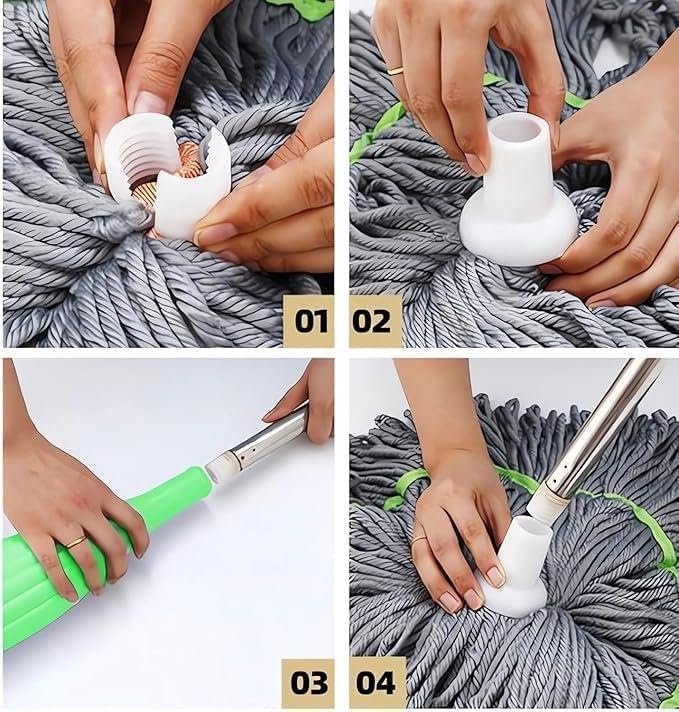 01
02
03
04